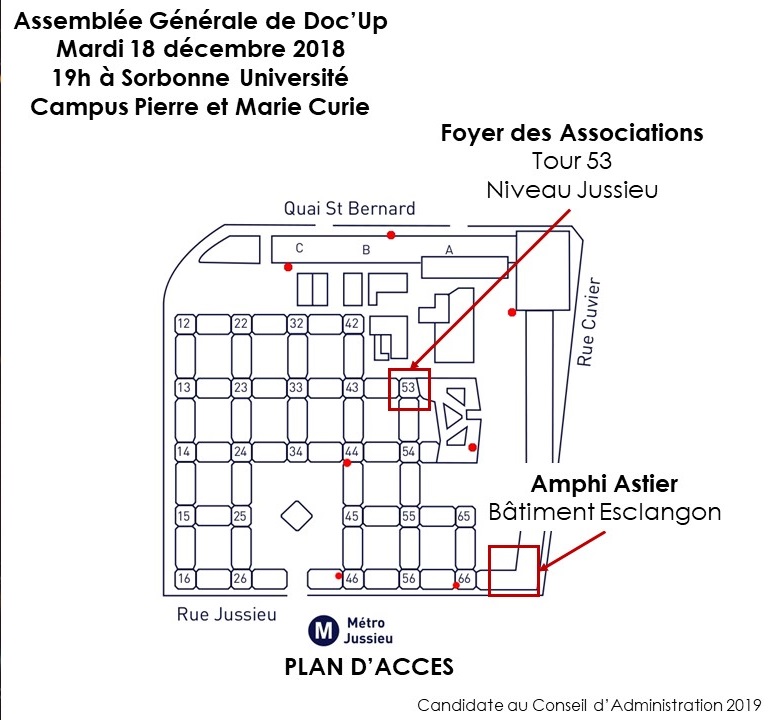 Assemblée Générale de Doc'Up
Mardi 18 décembre 2018
19h à Sorbonne Université
Campus Pierre et Marie Curie

Foyer des Associations
Tour 53
Niveau Jussieu

Quai St Bernard

C B A

Rue Cuvier

12 22 32 42
13 23 33 43 53
14 24 34 44 54
15 25 45 55 65
16 26 46 56 66

Amphi Astier
Bâtiment Esclangon

Rue Jussieu

M Métro Jussieu

PLAN D'ACCES

Candidate au Conseil d'Administration 2019